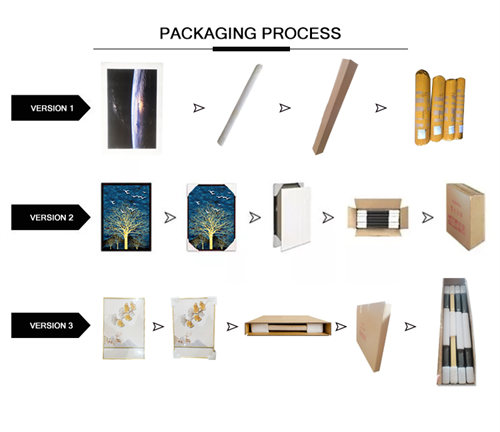 PACKAGING PROCESS

VERSION 1

VERSION 2

VERSION 3