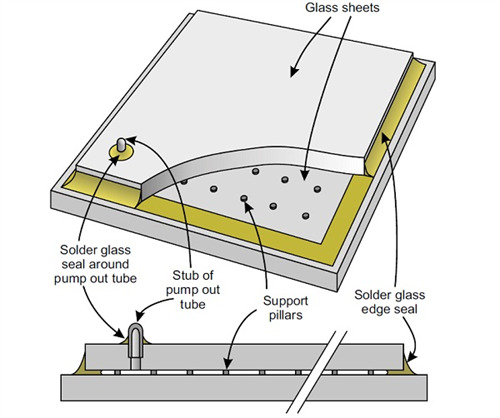 Glass sheets

Solder glass seal around pump out tube

Stub of pump out tube

Support pillars

Solder glass edge seal